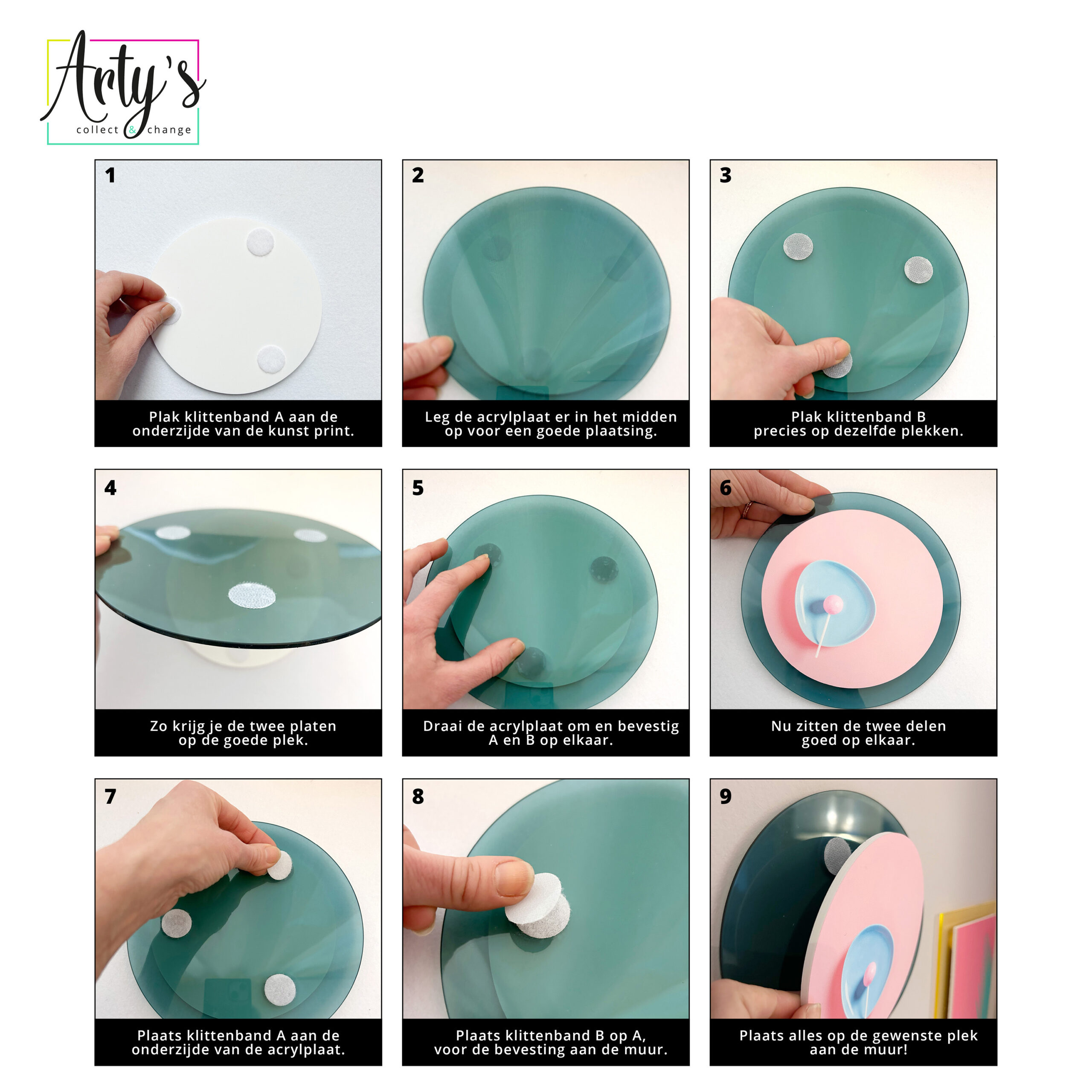 Arty's
collect & change

1
Plak klittenband A aan de onderzijde van de kunst print.

2
Leg de acrylplaat er in het midden op voor een goede plaatsing.

3
Plak klittenband B precies op dezelfde plekken.

4
Zo krijg je de twee platen op de goede plek.

5
Draai de acrylplaat om en bevestig A en B op elkaar.

6
Nu zitten de twee delen goed op elkaar.

7
Plaats klittenband A aan de onderzijde van de acrylplaat.

8
Plaats klittenband B op A, voor de bevesting aan de muur.

9
Plaats alles op de gewenste plek aan de muur!